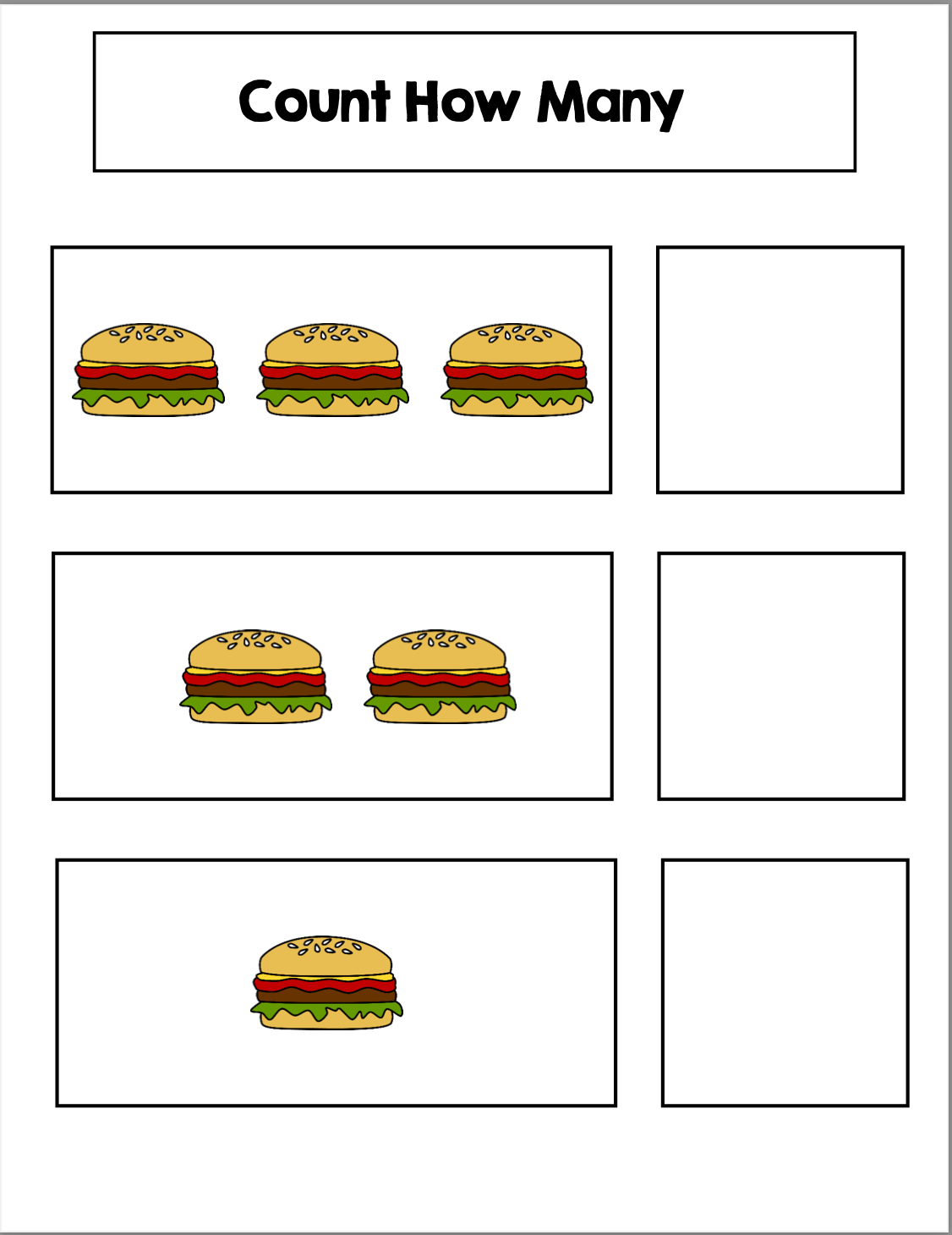 Count How Many